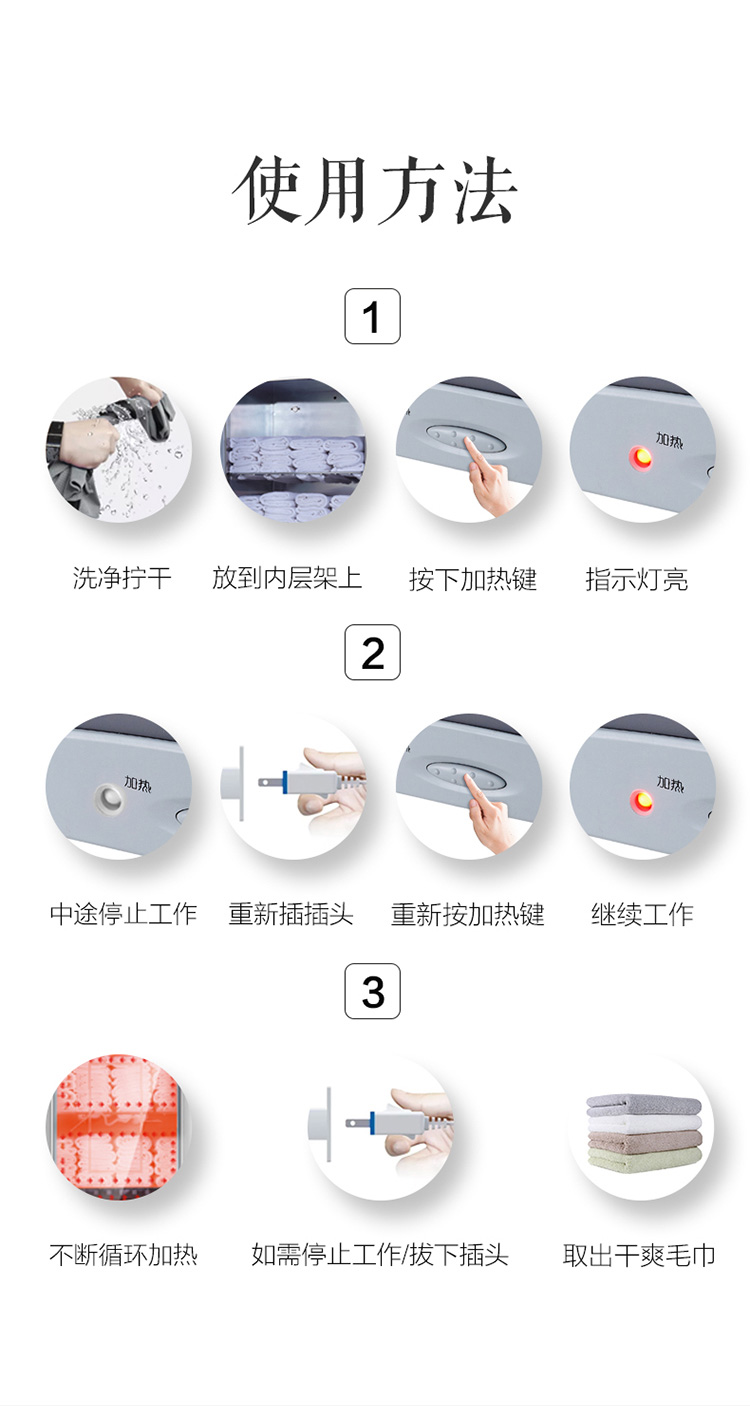 使用方法

1

加热

洗净拧干　放到内层架上　按下加热键　指示灯亮

2

加热

加热

中途停止工作　重新插插头　重新按加热键　继续工作

3

不断循环加热　如需停止工作/拔下插头　取出干爽毛巾